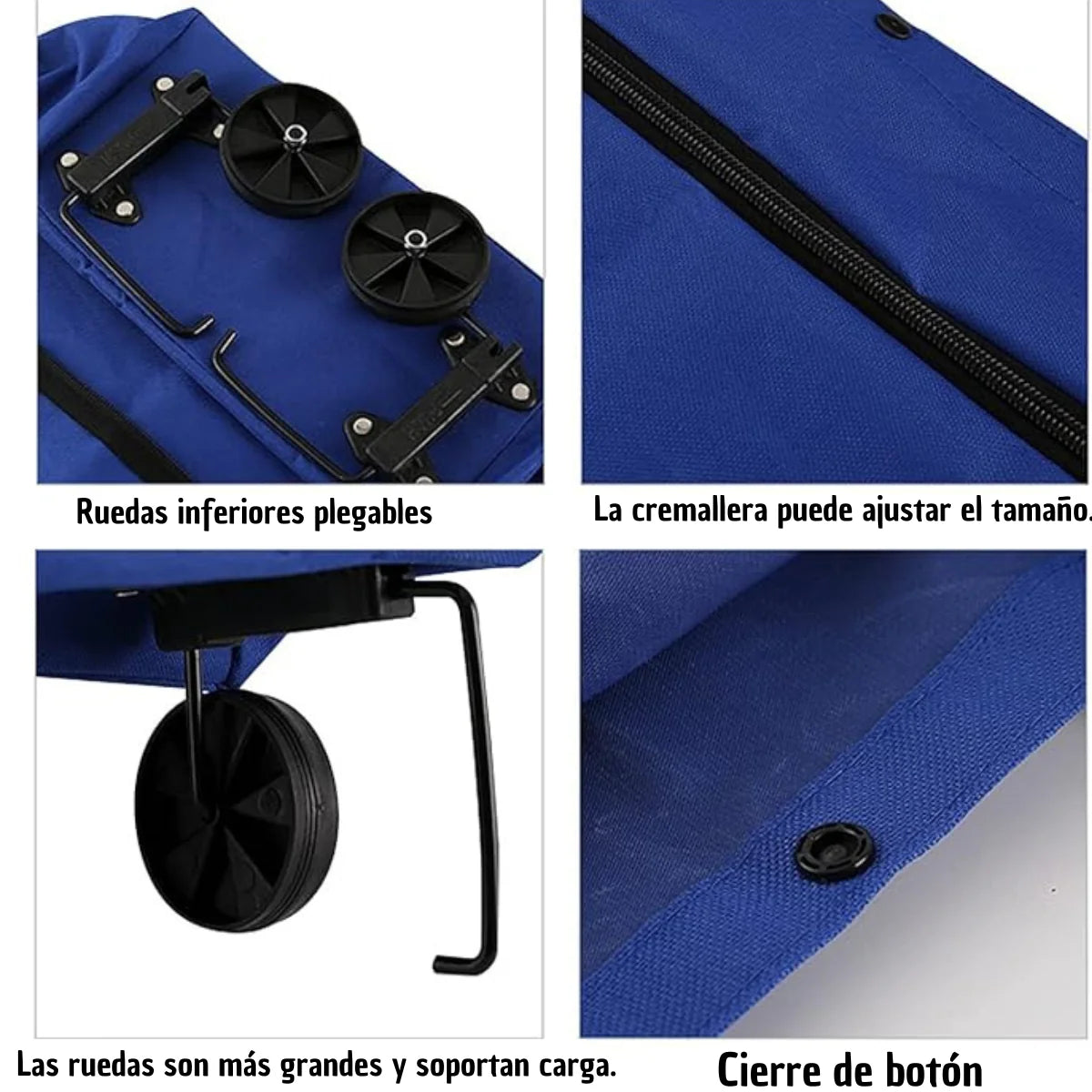 Ruedas inferiores plegables

La cremallera puede ajustar el tamaño.

Las ruedas son más grandes y soportan carga.

Cierre de botón