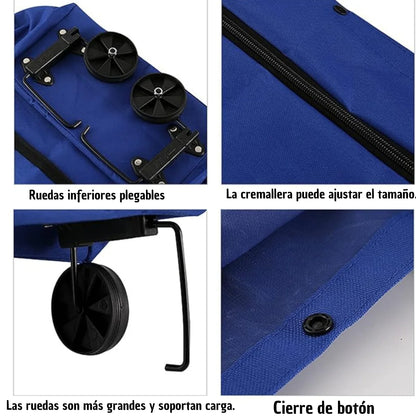 Ruedas inferiores plegables

La cremallera puede ajustar el tamaño.

Las ruedas son más grandes y soportan carga.

Cierre de botón