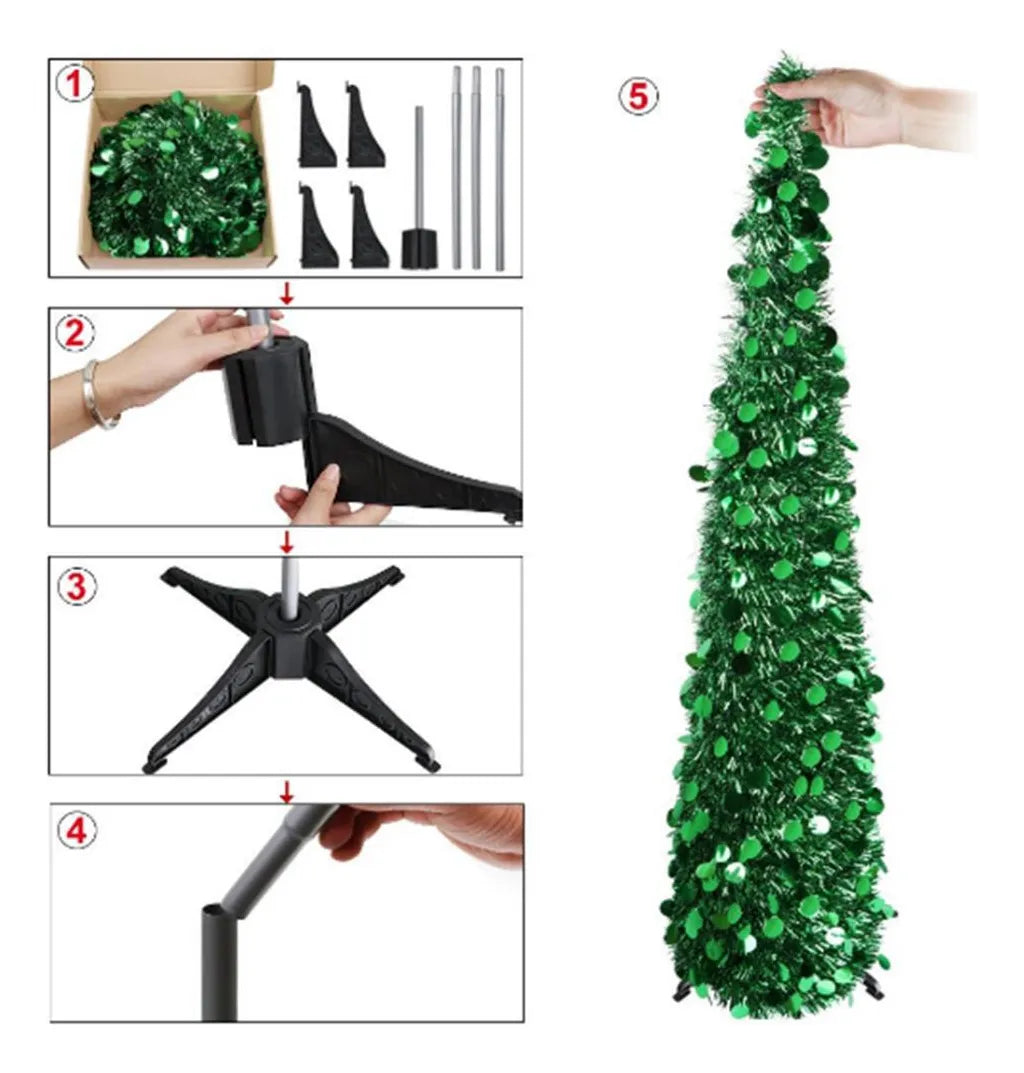 1

2

3

4

5